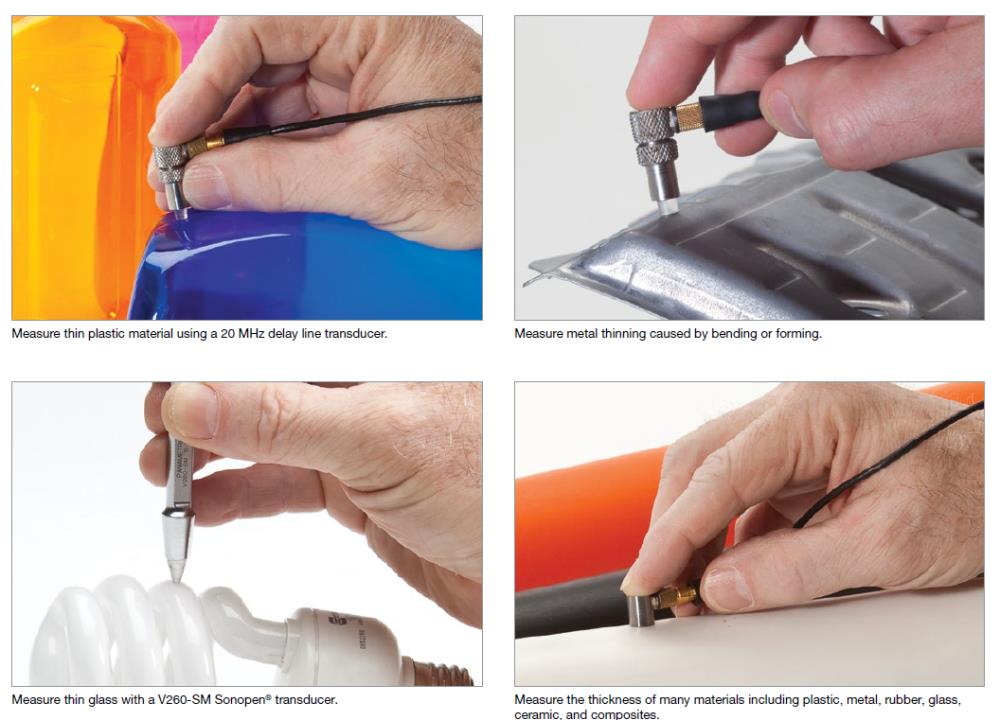 Measure thin plastic material using a 20 MHz delay line transducer.

Measure metal thinning caused by bending or forming.

Measure thin glass with a V260-SM Sonopen® transducer.

Measure the thickness of many materials including plastic, metal, rubber, glass, ceramic, and composites.